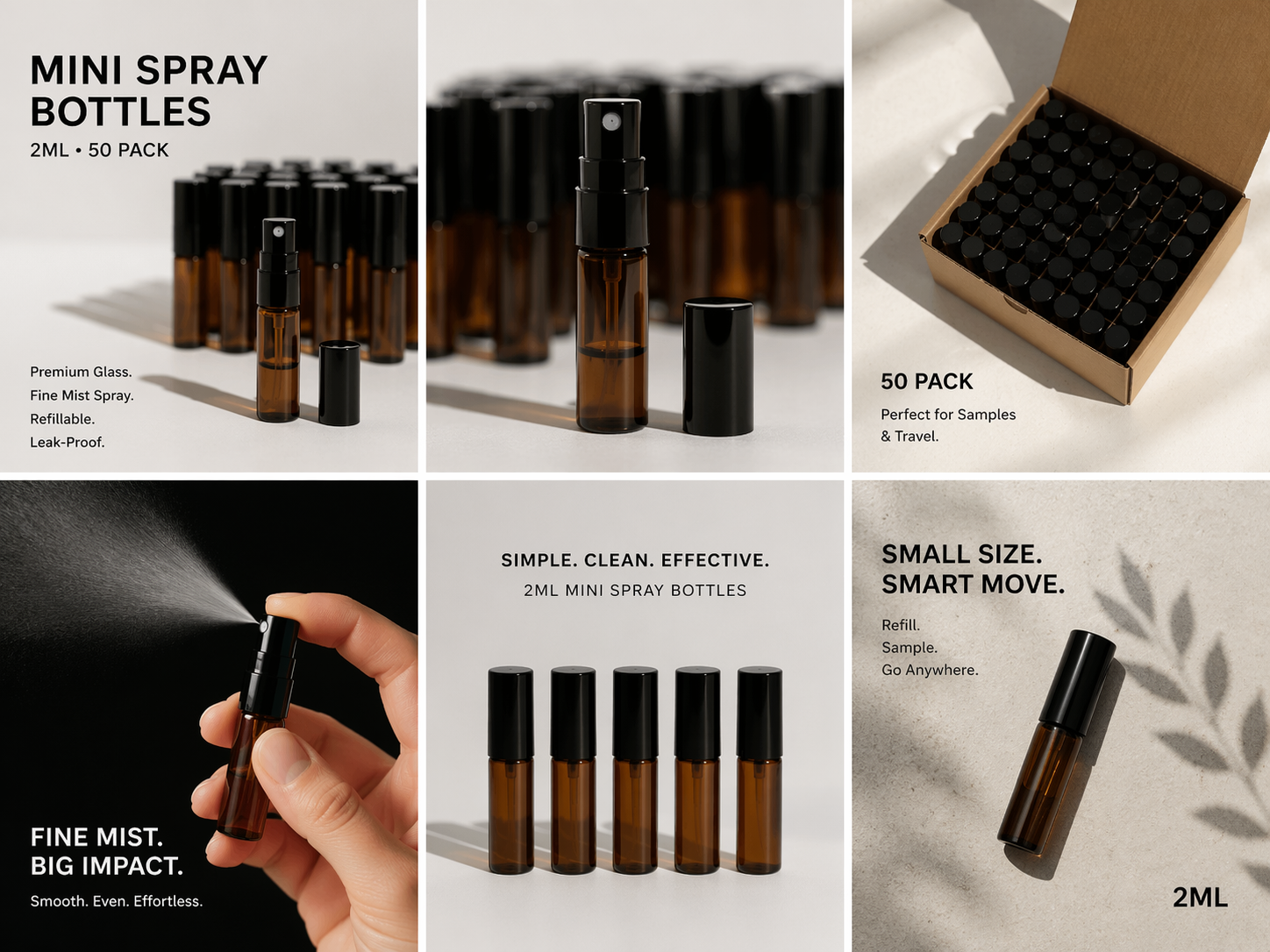 MINI SPRAY BOTTLES
2ML • 50 PACK

Premium Glass.
Fine Mist Spray.
Refillable.
Leak-Proof.

50 PACK
Perfect for Samples & Travel.

FINE MIST.
BIG IMPACT.
Smooth. Even. Effortless.

SIMPLE. CLEAN. EFFECTIVE.
2ML MINI SPRAY BOTTLES

SMALL SIZE.
SMART MOVE.
Refill.
Sample.
Go Anywhere.

2ML